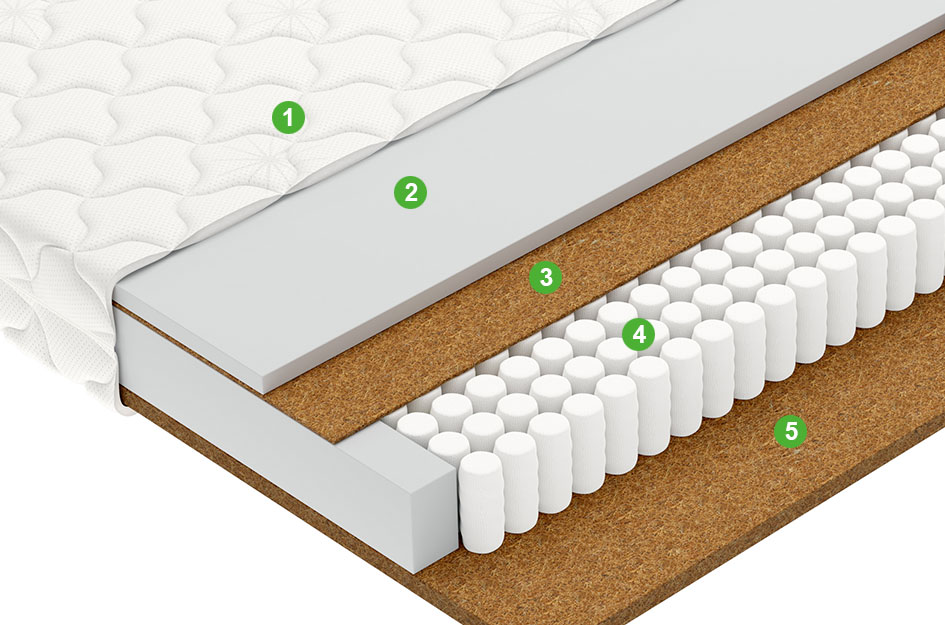 1
2
3
4
5